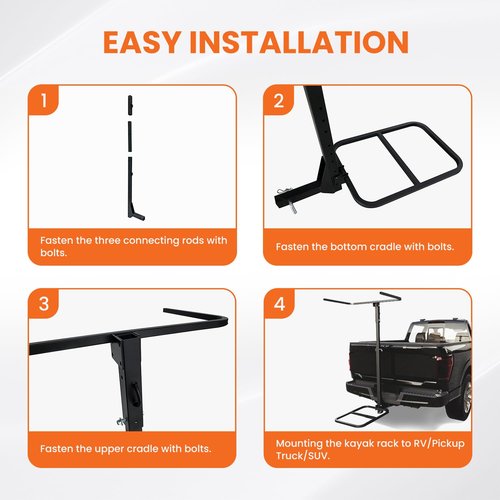 EASY INSTALLATION

1

Fasten the three connecting rods with bolts.

2

Fasten the bottom cradle with bolts.

3

Fasten the upper cradle with bolts.

4

Mounting the kayak rack to RV/Pickup Truck/SUV.