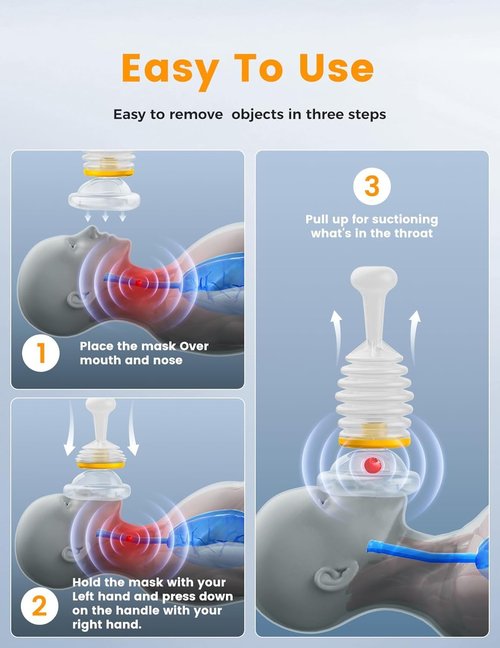 Easy To Use

Easy to remove  objects in three steps

1 Place the mask Over mouth and nose

2 Hold the mask with your Left hand and press down on the handle with your right hand.

3 Pull up for suctioning what's in the throat