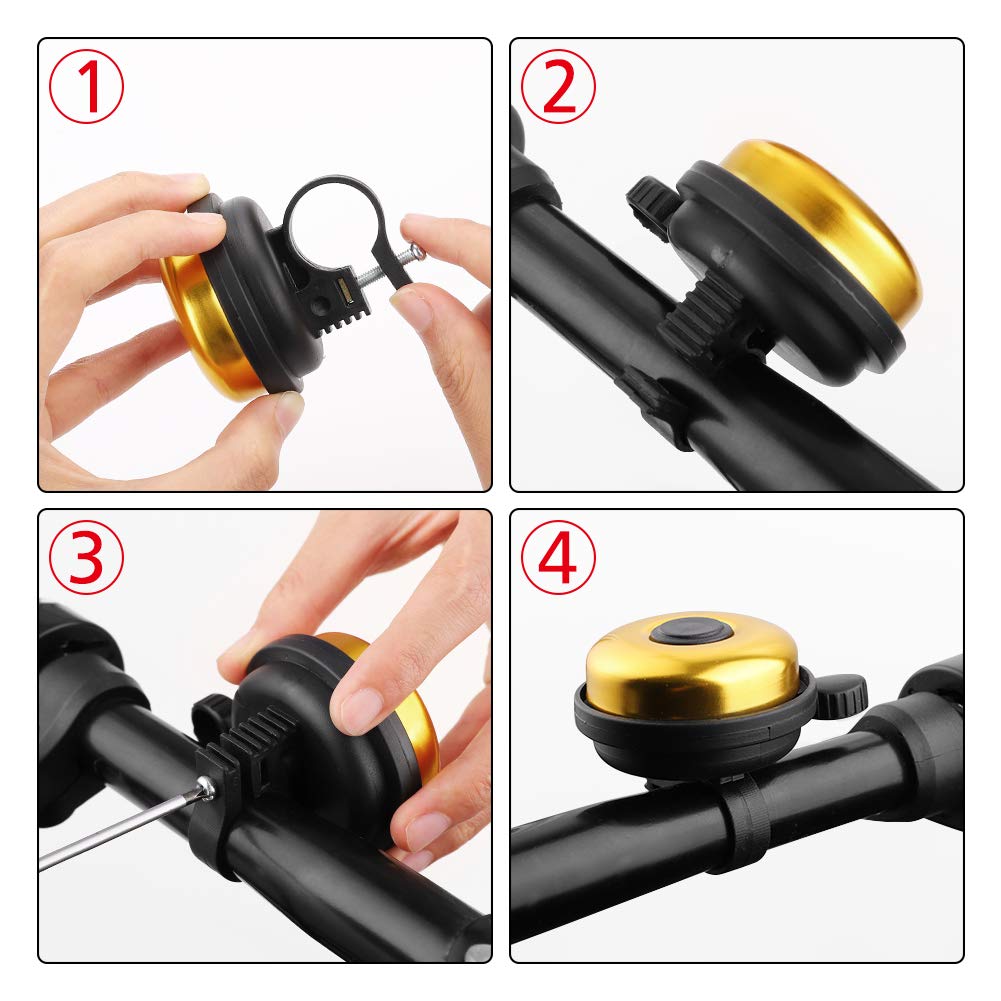 ①
②
③
④