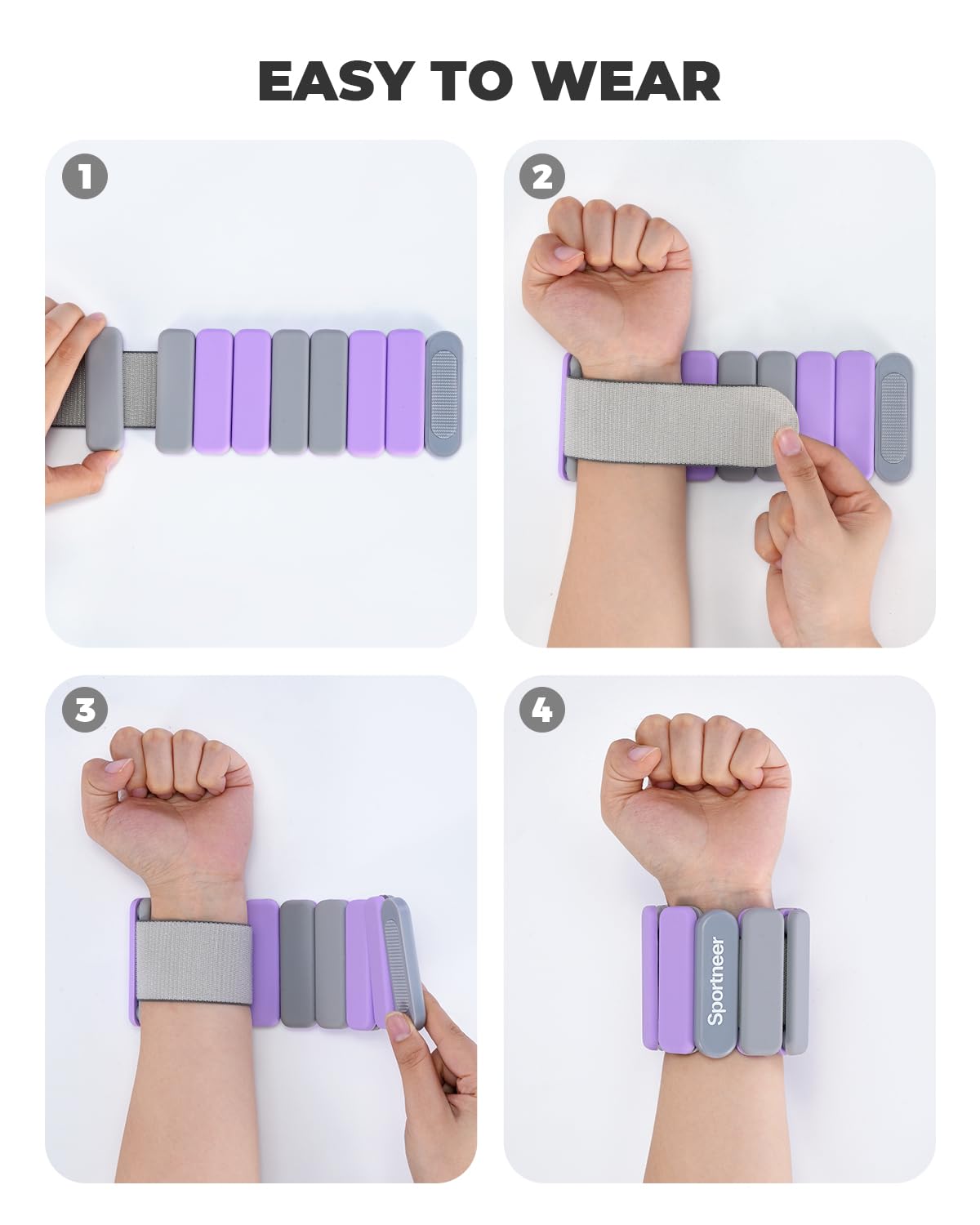 EASY TO WEAR

1

2

3

4

Sportneer