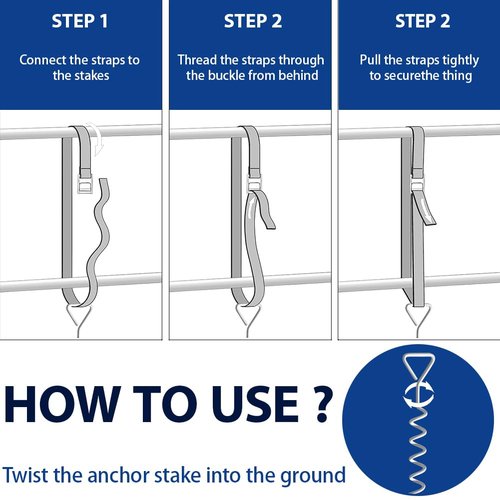 STEP 1

Connect the straps to the stakes

STEP 2

Thread the straps through the buckle from behind

STEP 2

Pull the straps tightly to securethe thing

HOW TO USE ?

Twist the anchor stake into the ground