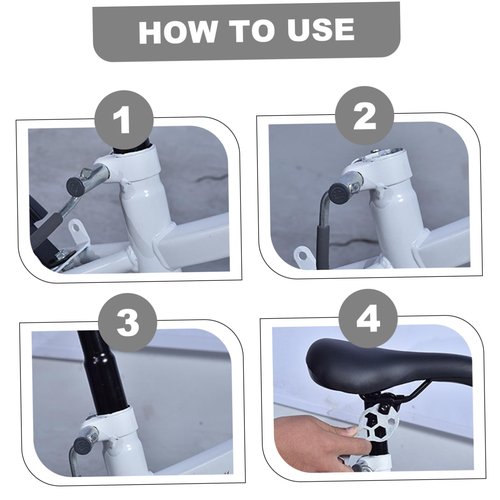 HOW TO USE

1

2

3

4