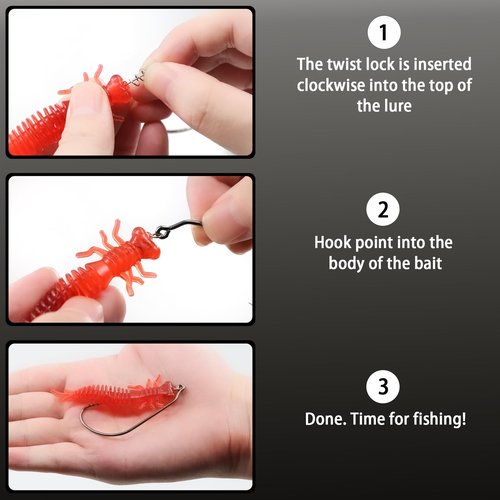 1

The twist lock is inserted clockwise into the top of the lure

2

Hook point into the body of the bait

3

Done. Time for fishing!