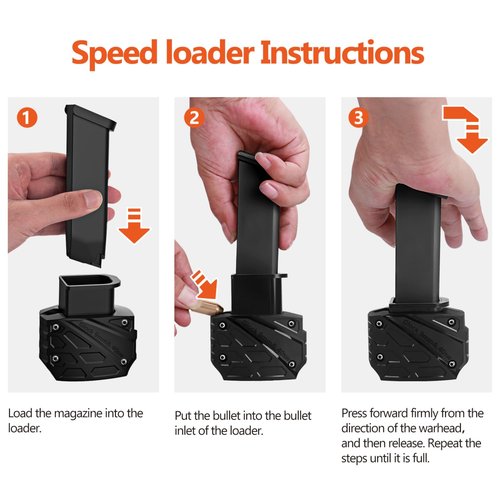 Speed loader Instructions

1

2

3

Load the magazine into the loader.

Put the bullet into the bullet inlet of the loader.

Press forward firmly from the direction of the warhead, and then release. Repeat the steps until it is full.