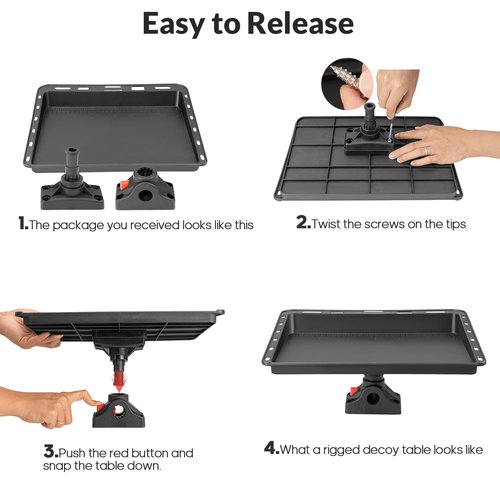 Easy to Release

1.The package you received looks like this

2.Twist the screws on the tips

3.Push the red button and snap the table down.

4.What a rigged decoy table looks like