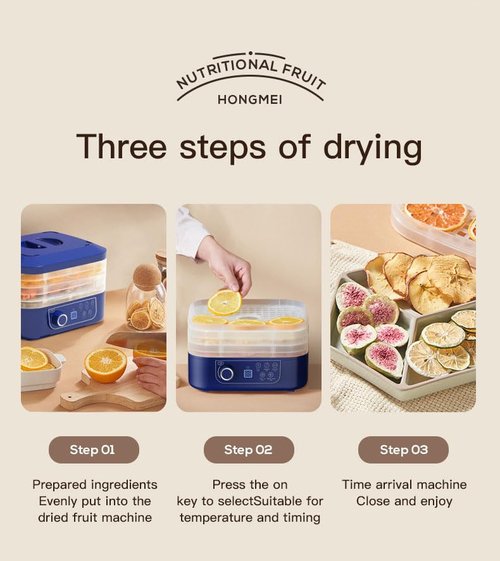 NUTRITIONAL FRUIT
HONGMEI

Three steps of drying

Step 01

Prepared ingredients Evenly put into the dried fruit machine

Step 02

Press the on key to selectSuitable for temperature and timing

Step 03

Time arrival machine Close and enjoy