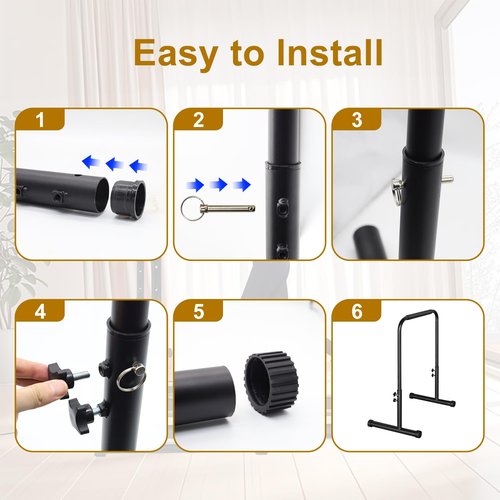 Easy to Install

1

2

3

4

5

6