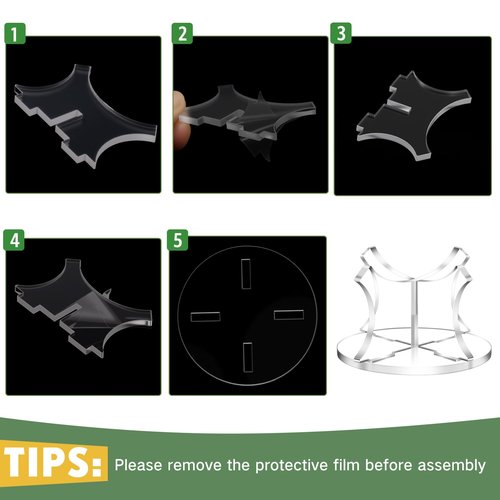 1

2

3

4

5

TIPS: Please remove the protective film before assembly