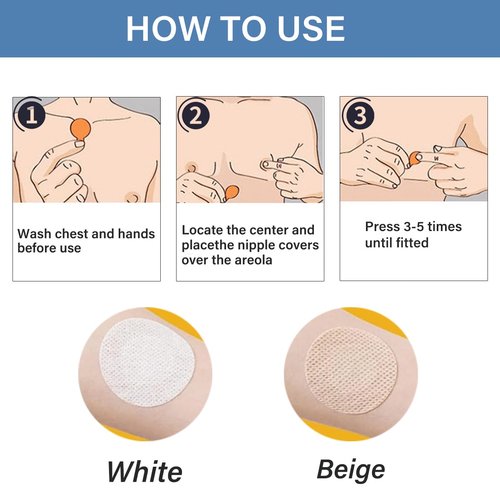 HOW TO USE

1

Wash chest and hands before use

2

Locate the center and placethe nipple covers over the areola

3

Press 3-5 times until fitted

White

Beige