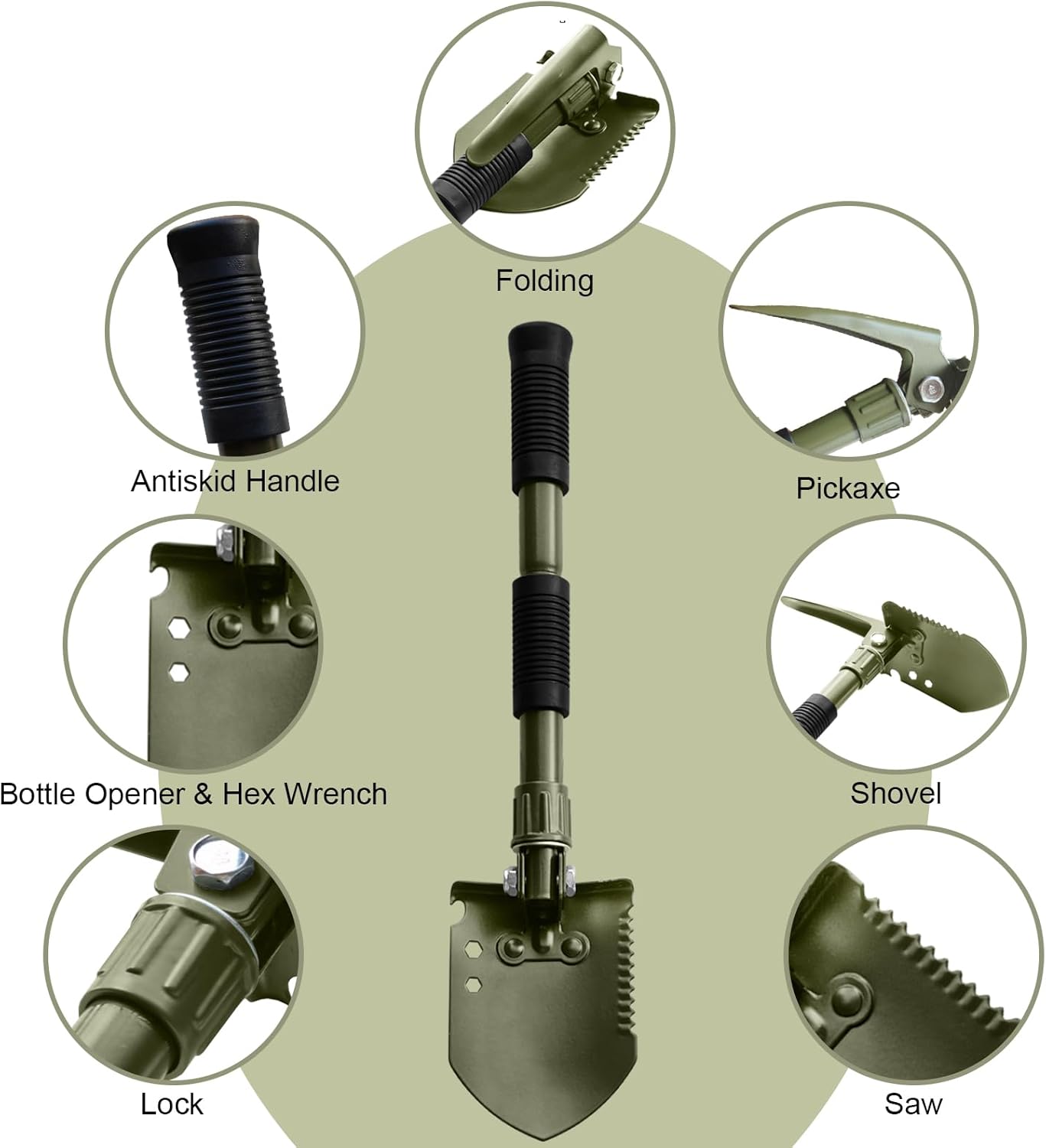 Folding

Antiskid Handle

Pickaxe

Bottle Opener & Hex Wrench

Shovel

Lock

Saw