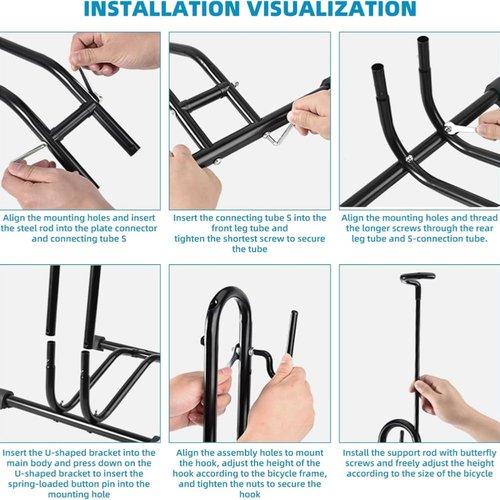 INSTALLATION VISUALIZATION

Align the mounting holes and insert the steel rod into the plate connector and connecting tube S

Insert the connecting tube S into the front leg tube and tighten the shortest screw to secure the tube

Align the mounting holes and thread the longer screws through the rear leg tube and S-connection tube.

Insert the U-shaped bracket into the main body and press down on the U-shaped bracket to insert the spring-loaded button pin into the mounting hole

Align the assembly holes to mount the hook, adjust the height of the hook according to the bicycle frame, and tighten the nuts to secure the hook

Install the support rod with butterfly screws and freely adjust the height according to the size of the bicycle