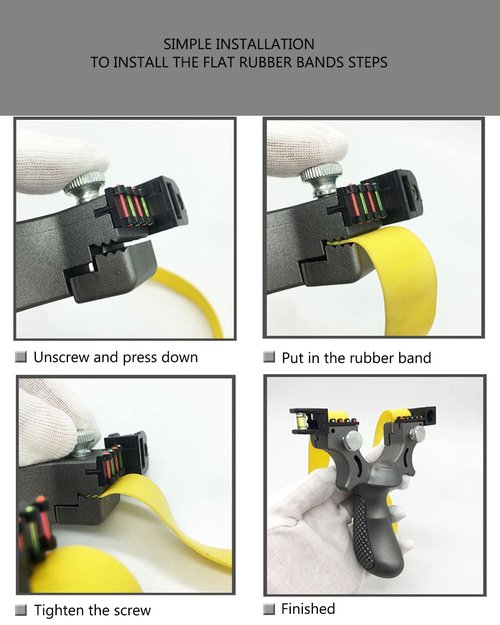 SIMPLE INSTALLATION
TO INSTALL THE FLAT RUBBER BANDS STEPS

Unscrew and press down

Put in the rubber band

Tighten the screw

Finished