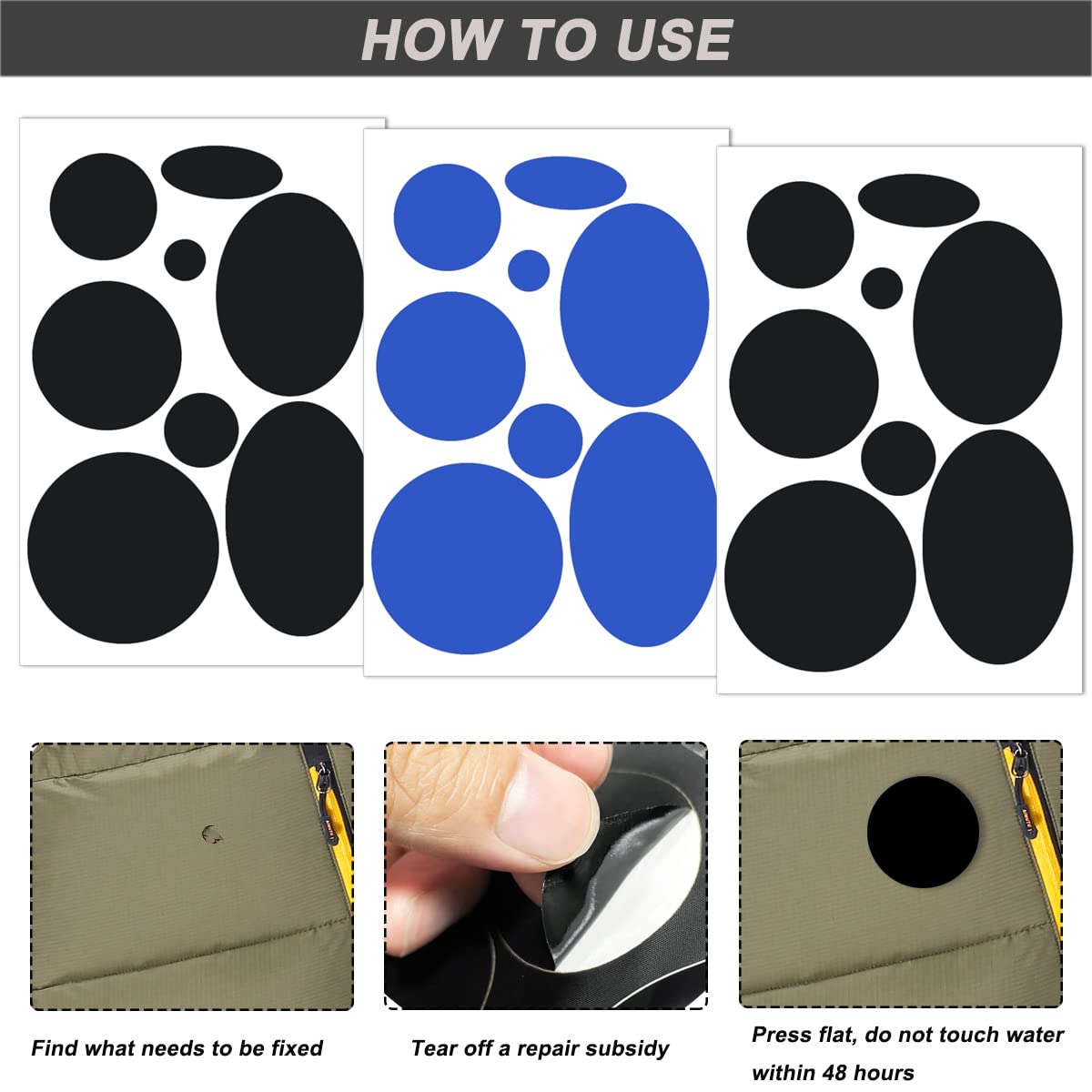 HOW TO USE

Find what needs to be fixed

Tear off a repair subsidy

Press flat, do not touch water within 48 hours