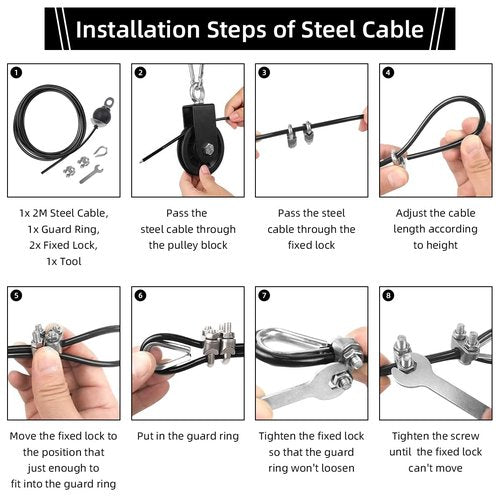 Installation Steps of Steel Cable

1

1x 2M Steel Cable, 1x Guard Ring, 2x Fixed Lock, 1x Tool

2

Pass the steel cable through the pulley block

3

Pass the steel cable through the fixed lock

4

Adjust the cable length according to height

5

Move the fixed lock to the position that just enough to fit into the guard ring

6

Put in the guard ring

7

Tighten the fixed lock so that the guard ring won't loosen

8

Tighten the screw until the fixed lock can't move