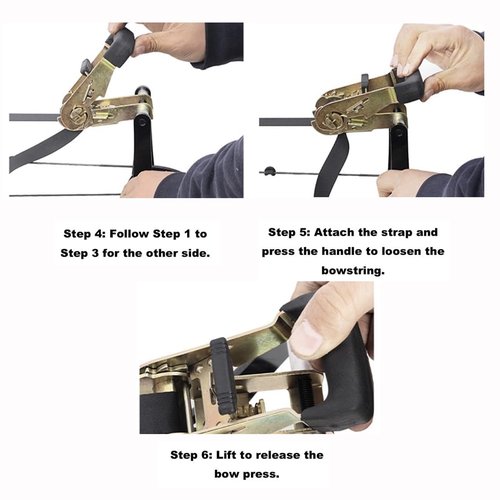 Step 4: Follow Step 1 to Step 3 for the other side.

Step 5: Attach the strap and press the handle to loosen the bowstring.

Step 6: Lift to release the bow press.