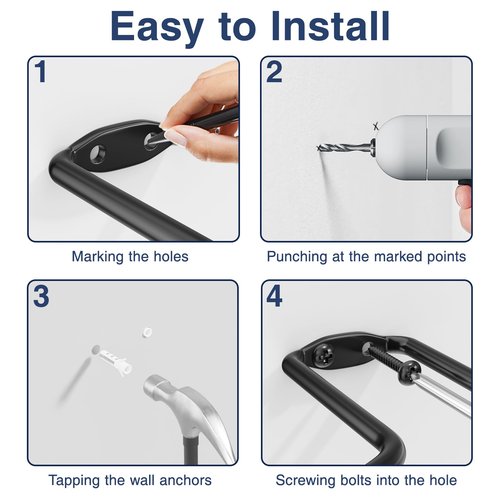 Easy to Install

1

Marking the holes

2

Punching at the marked points

3

Tapping the wall anchors

4

Screwing bolts into the hole