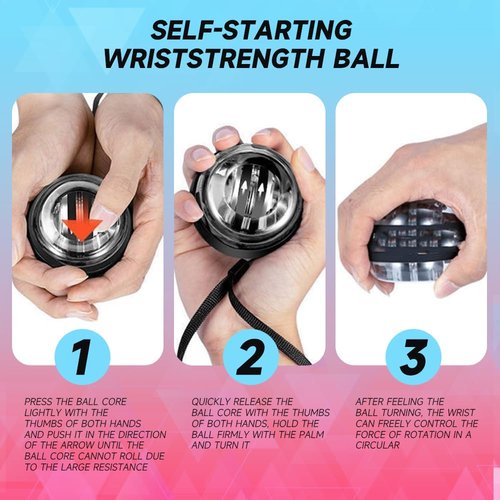 SELF-STARTING WRISTSTRENGTH BALL

1

PRESS THE BALL CORE LIGHTLY WITH THE THUMBS OF BOTH HANDS AND PUSH IT IN THE DIRECTION OF THE ARROW UNTIL THE BALL CORE CANNOT ROLL DUE TO THE LARGE RESISTANCE

2

QUICKLY RELEASE THE BALL CORE WITH THE THUMBS OF BOTH HANDS, HOLD THE BALL FIRMLY WITH THE PALM AND TURN IT

3

AFTER FEELING THE BALL TURNING, THE WRIST CAN FREELY CONTROL THE FORCE OF ROTATION IN A CIRCULAR