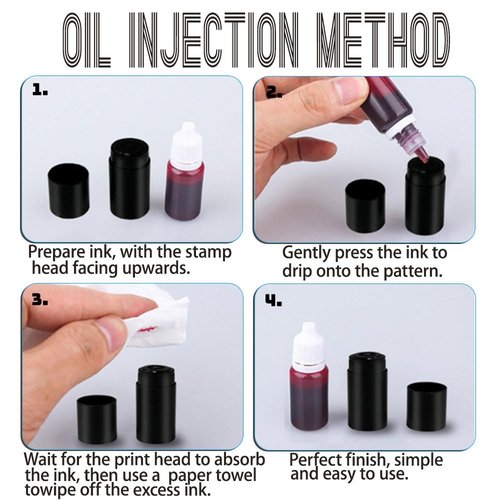 OIL INJECTION METHOD

1.

Prepare ink, with the stamp head facing upwards.

2.

Gently press the ink to drip onto the pattern.

3.

Wait for the print head to absorb the ink, then use a paper towel towipe off the excess ink.

4.

Perfect finish, simple and easy to use.