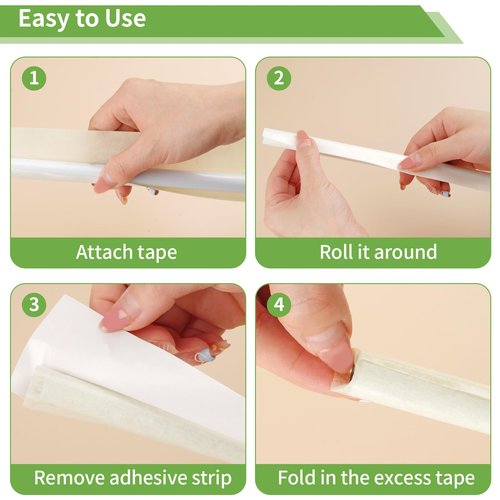 Easy to Use

1

Attach tape

2

Roll it around

3

Remove adhesive strip

4

Fold in the excess tape