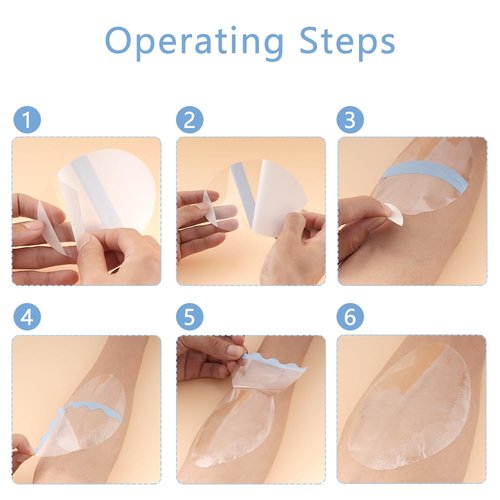 Operating Steps

1

2

3

4

5

6