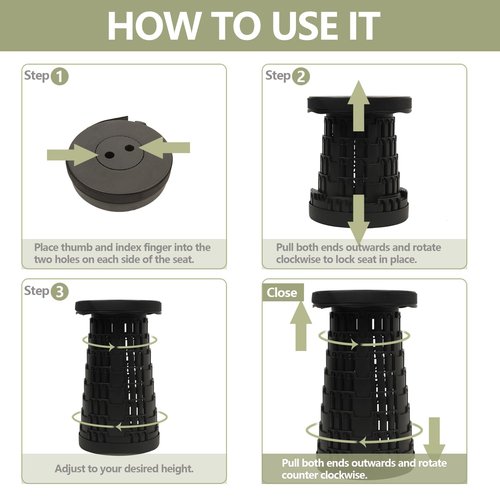 HOW TO USE IT

Step 1

Place thumb and index finger into the two holes on each side of the seat.

Step 2

Pull both ends outwards and rotate clockwise to lock seat in place.

Step 3

Adjust to your desired height.

Close

Pull both ends outwards and rotate counter clockwise.