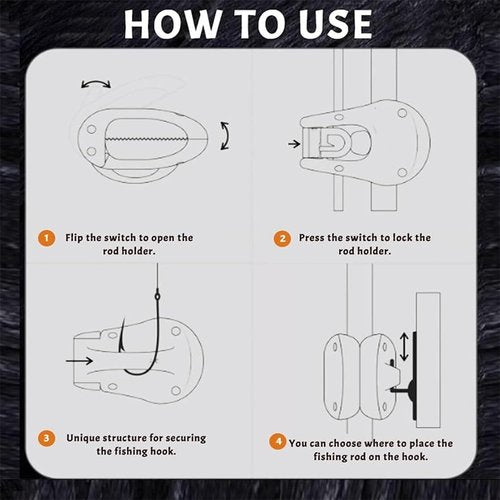 HOW TO USE

1 Flip the switch to open the rod holder.

2 Press the switch to lock the rod holder.

3 Unique structure for securing the fishing hook.

4 You can choose where to place the fishing rod on the hook.