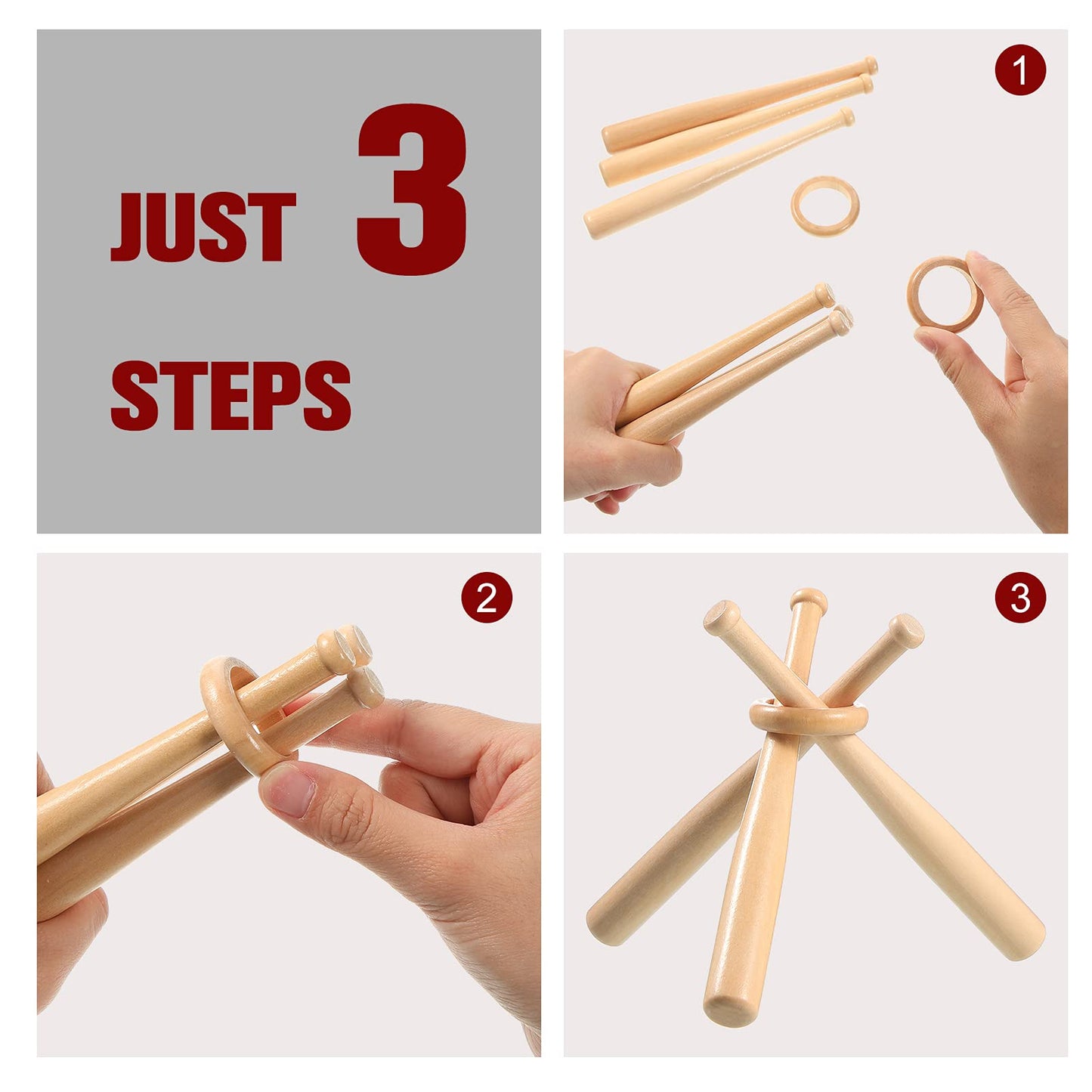 JUST 3

STEPS

1

2

3