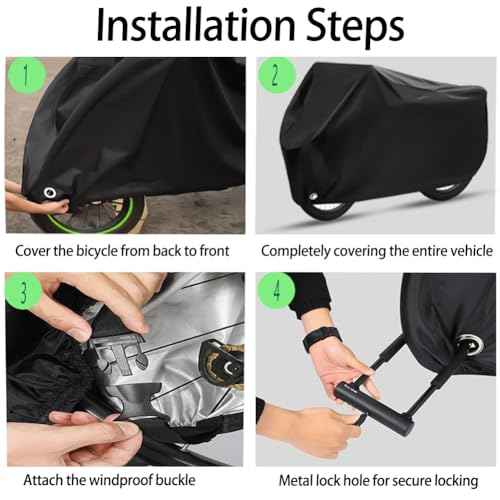 Installation Steps

1

Cover the bicycle from back to front

2

Completely covering the entire vehicle

3

Attach the windproof buckle

4

Metal lock hole for secure locking