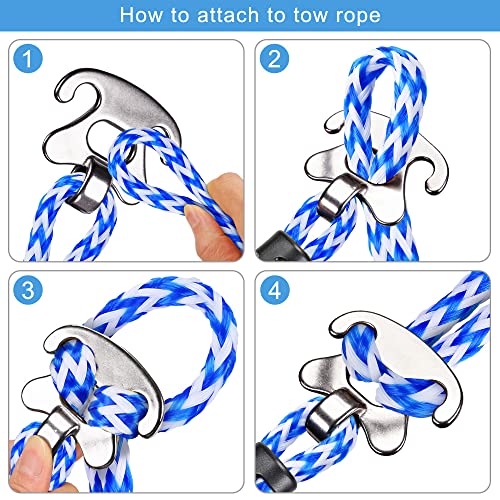 How to attach to tow rope

1

2

3

4