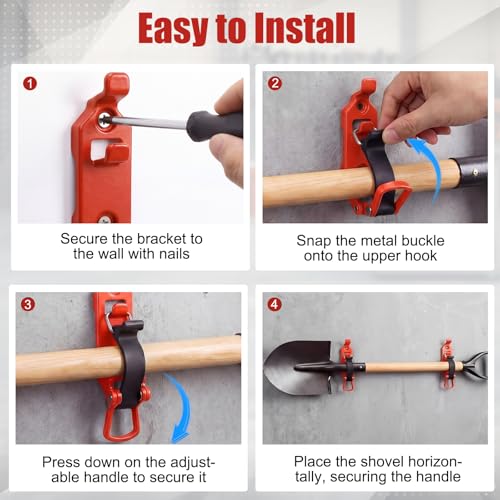 Easy to Install

1

Secure the bracket to the wall with nails

2

Snap the metal buckle onto the upper hook

3

Press down on the adjustable handle to secure it

4

Place the shovel horizontally, securing the handle