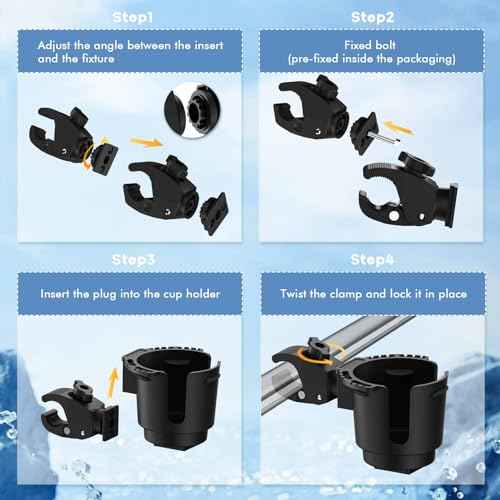 Step1

Adjust the angle between the insert and the fixture

Step2

Fixed bolt
(pre-fixed inside the packaging)

Step3

Insert the plug into the cup holder

Step4

Twist the clamp and lock it in place