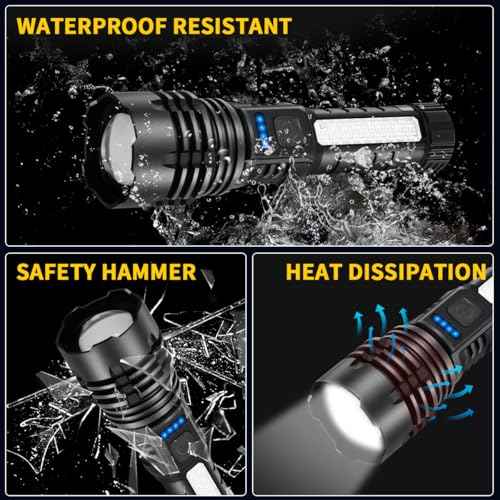 WATERPROOF RESISTANT

SAFETY HAMMER

HEAT DISSIPATION