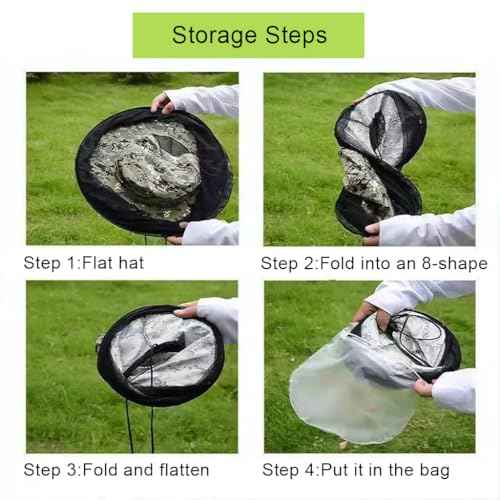 Storage Steps

Step 1:Flat hat

Step 2:Fold into an 8-shape

Step 3:Fold and flatten

Step 4:Put it in the bag