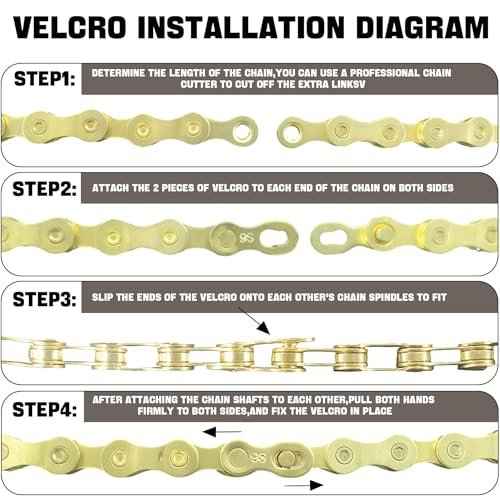 VELCRO INSTALLATION DIAGRAM

STEP1: DETERMINE THE LENGTH OF THE CHAIN,YOU CAN USE A PROFESSIONAL CHAIN CUTTER TO CUT OFF THE EXTRA LINKSV

STEP2: ATTACH THE 2 PIECES OF VELCRO TO EACH END OF THE CHAIN ON BOTH SIDES

9S

STEP3: SLIP THE ENDS OF THE VELCRO ONTO EACH OTHER'S CHAIN SPINDLES TO FIT

STEP4: AFTER ATTACHING THE CHAIN SHAFTS TO EACH OTHER,PULL BOTH HANDS FIRMLY TO BOTH SIDES,AND FIX THE VELCRO IN PLACE

9S