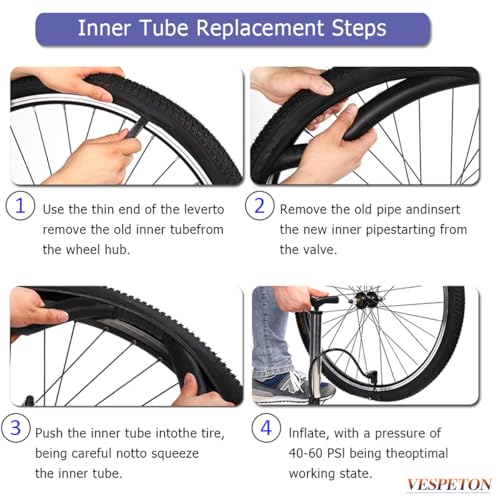 Inner Tube Replacement Steps

1 Use the thin end of the leverto remove the old inner tubefrom the wheel hub.

2 Remove the old pipe andinsert the new inner pipestarting from the valve.

3 Push the inner tube intothe tire, being careful notto squeeze the inner tube.

4 Inflate, with a pressure of 40-60 PSI being theoptimal working state.

VESPETON