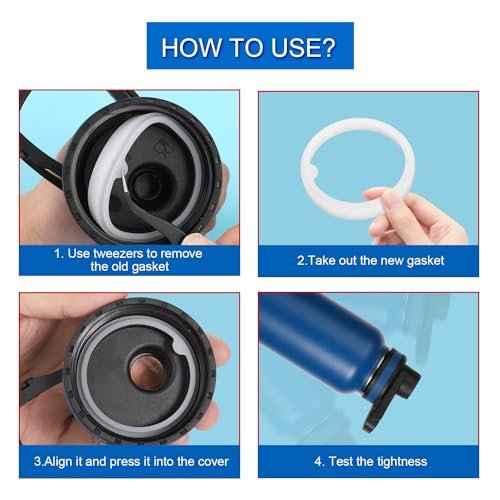 HOW TO USE?

1. Use tweezers to remove the old gasket

2.Take out the new gasket

3.Align it and press it into the cover

4. Test the tightness