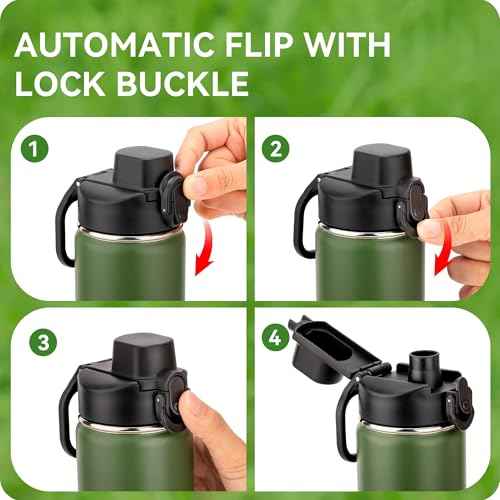 AUTOMATIC FLIP WITH LOCK BUCKLE

1

2

3

4