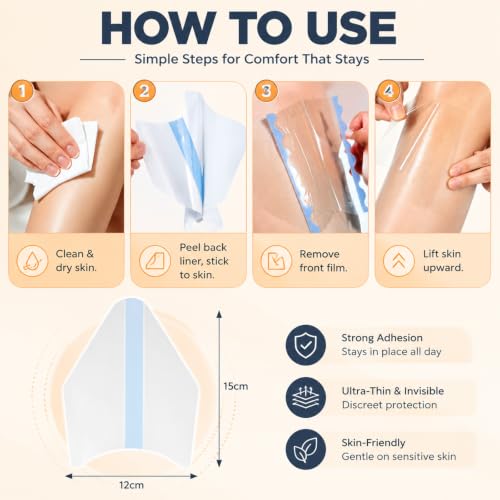 HOW TO USE

Simple Steps for Comfort That Stays

1

Clean & dry skin.

2

Peel back liner, stick to skin.

3

Remove front film.

4

Lift skin upward.

15cm

12cm

Strong Adhesion
Stays in place all day

Ultra-Thin & Invisible
Discreet protection

Skin-Friendly
Gentle on sensitive skin