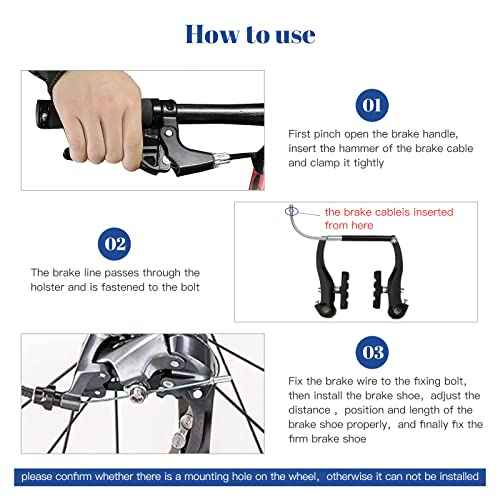 How to use

01

First pinch open the brake handle, insert the hammer of the brake cable and clamp it tightly

the brake cableis inserted from here

02

The brake line passes through the holster and is fastened to the bolt

03

Fix the brake wire to the fixing bolt, then install the brake shoe, adjust the distance , position and length of the brake shoe properly, and finally fix the firm brake shoe

please confirm whether there is a mounting hole on the wheel, otherwise it can not be installed