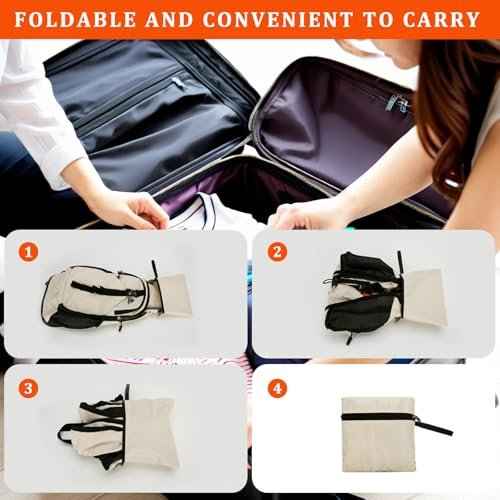 FOLDABLE AND CONVENIENT TO CARRY

1

2

3

4