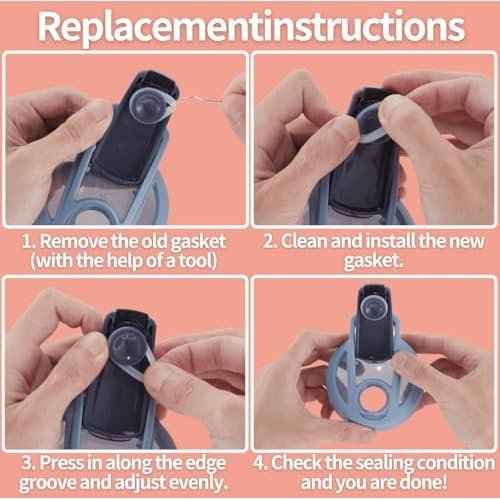 Replacementinstructions

1. Remove the old gasket (with the help of a tool)

2. Clean and install the new gasket.

3. Press in along the edge groove and adjust evenly.

4. Check the sealing condition and you are done!