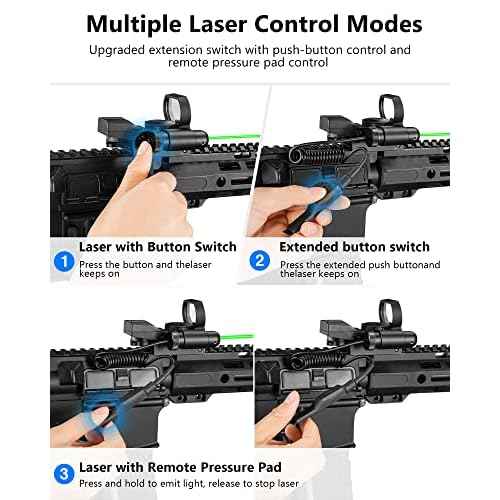 Multiple Laser Control Modes

Upgraded extension switch with push-button control and remote pressure pad control

1 Laser with Button Switch
Press the button and thelaser keeps on

2 Extended button switch
Press the extended push buttonand thelaser keeps on

3 Laser with Remote Pressure Pad
Press and hold to emit light, release to stop laser