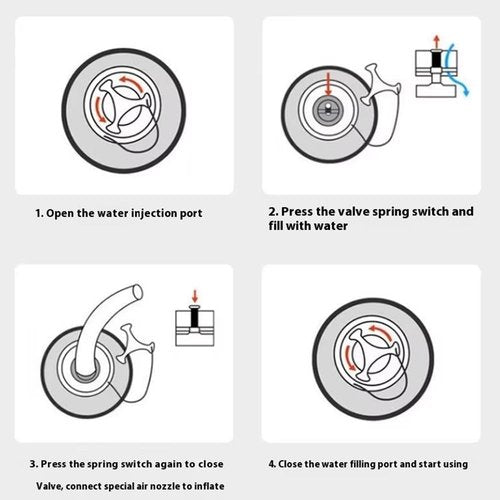 1. Open the water injection port

2. Press the valve spring switch and fill with water

3. Press the spring switch again to close

Valve, connect special air nozzle to inflate

4. Close the water filling port and start using