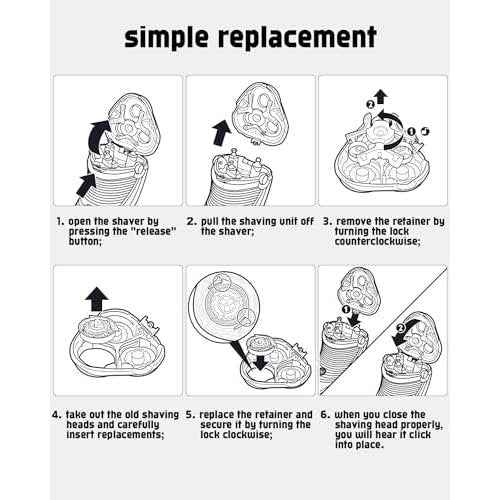 simple replacement

2

1

1. open the shaver by pressing the "release" button;

2. pull the shaving unit off the shaver;

3. remove the retainer by turning the lock counterclockwise;

1

2

4. take out the old shaving heads and carefully insert replacements;

5. replace the retainer and secure it by turning the lock clockwise;

6. when you close the shaving head properly, you will hear it click into place.