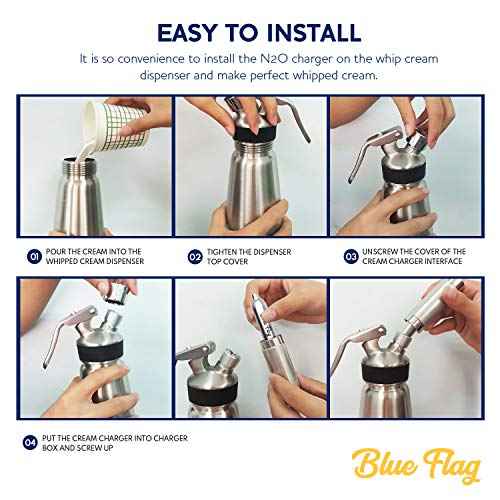 EASY TO INSTALL

It is so convenience to install the N2O charger on the whip cream dispenser and make perfect whipped cream.

01 POUR THE CREAM INTO THE WHIPPED CREAM DISPENSER

02 TIGHTEN THE DISPENSER TOP COVER

03 UNSCREW THE COVER OF THE CREAM CHARGER INTERFACE

04 PUT THE CREAM CHARGER INTO CHARGER BOX AND SCREW UP

Blue Flag