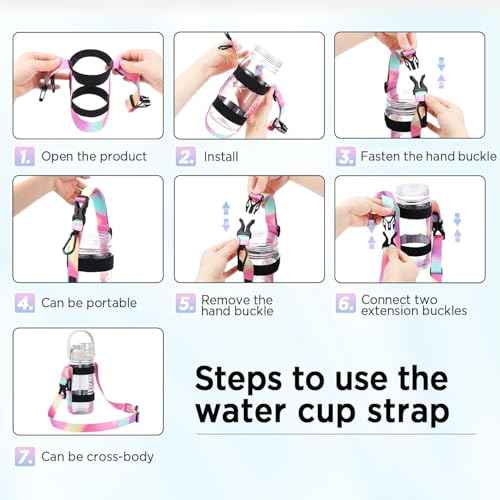 1. Open the product

2. Install

3. Fasten the hand buckle

4. Can be portable

5. Remove the hand buckle

6. Connect two extension buckles

7. Can be cross-body

Steps to use the water cup strap