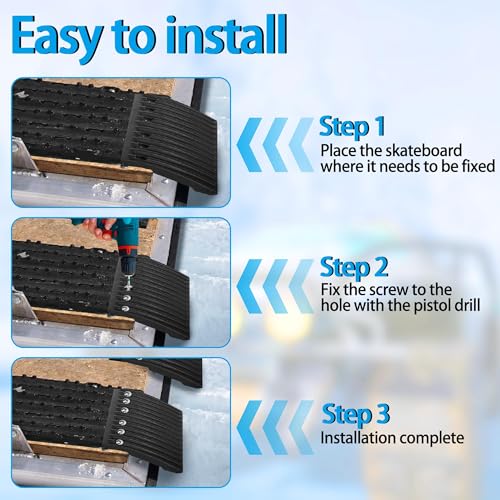 Easy to install

Step 1
Place the skateboard where it needs to be fixed

Step 2
Fix the screw to the hole with the pistol drill

Step 3
Installation complete