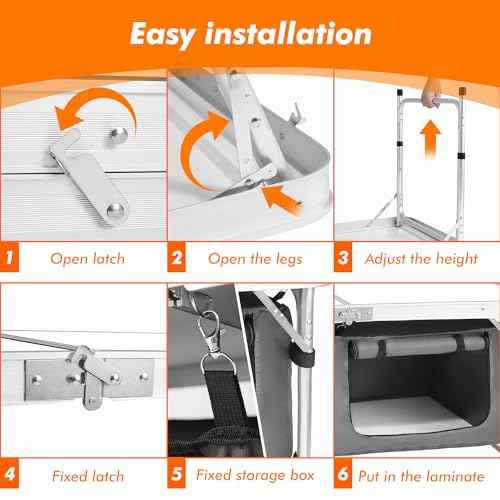 Easy installation

1 Open latch

2 Open the legs

3 Adjust the height

4 Fixed latch

5 Fixed storage box

6 Put in the laminate