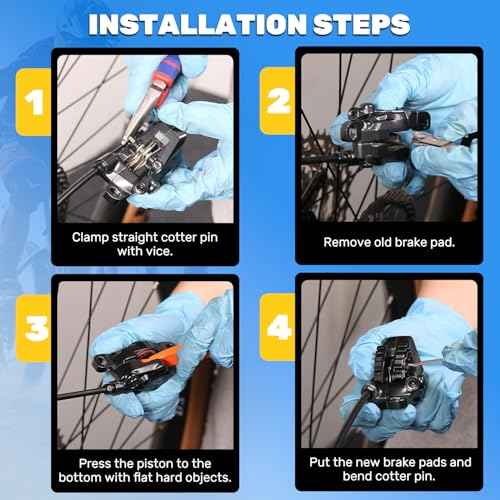 INSTALLATION STEPS

1

Clamp straight cotter pin with vice.

2

Remove old brake pad.

3

Press the piston to the bottom with flat hard objects.

4

Put the new brake pads and bend cotter pin.