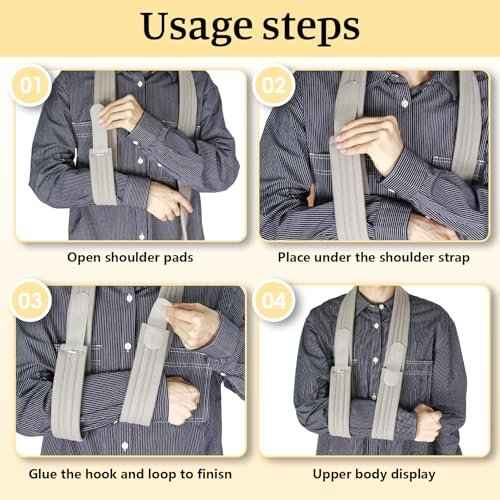 Usage steps

01

Open shoulder pads

02

Place under the shoulder strap

03

Glue the hook and loop to finisn

04

Upper body display